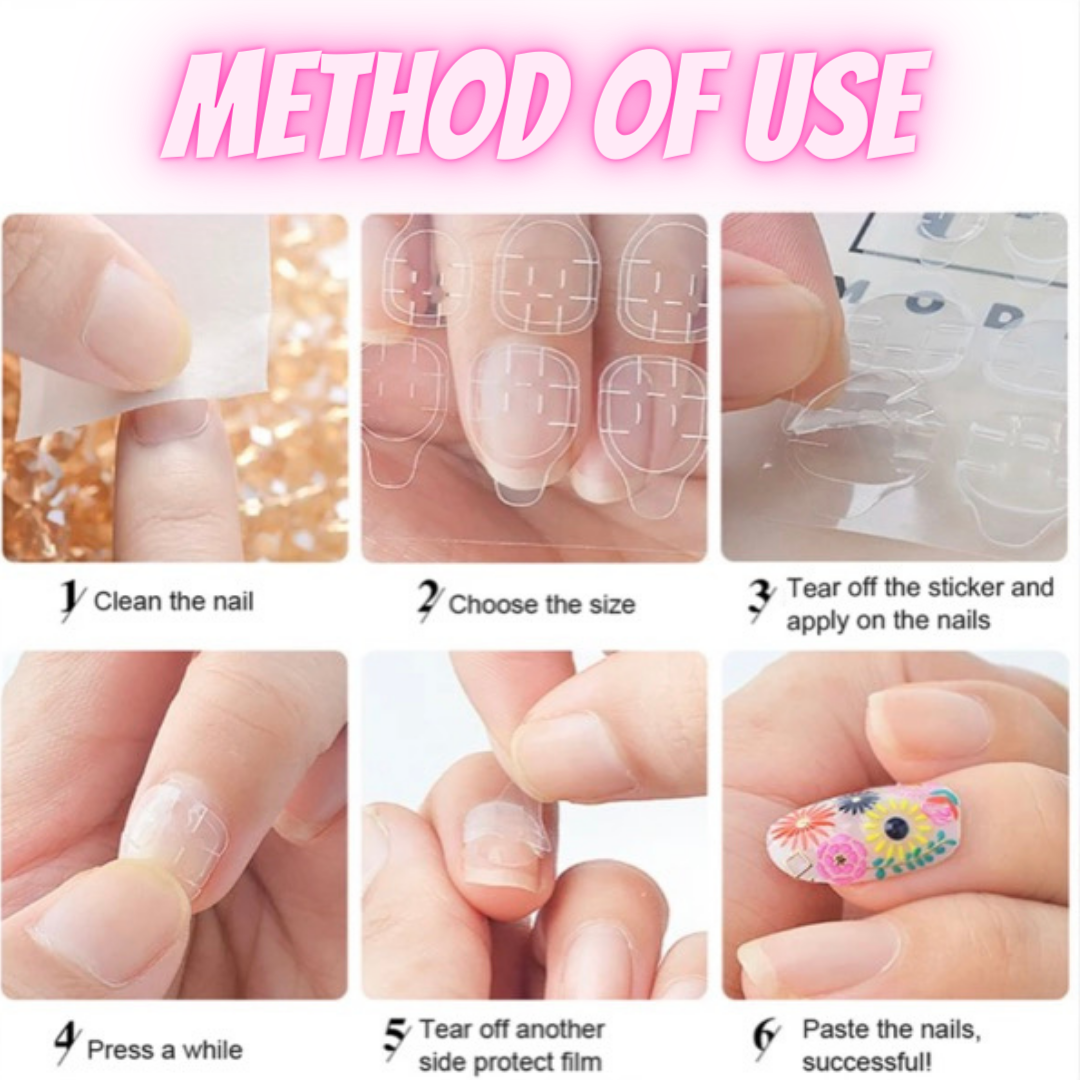 METHOD OF USE

MOD

1 Clean the nail

2 Choose the size

3 Tear off the sticker and apply on the nails

4 Press a while

5 Tear off another side protect film

6 Paste the nails, successful!